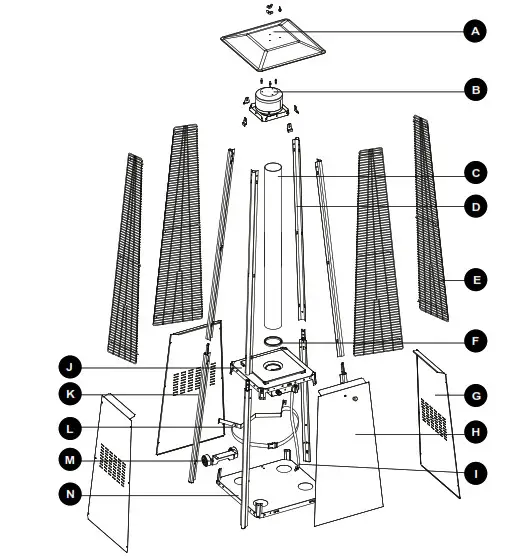 A
B
C
D
E
F
G
H
I
J
K
L
M
N