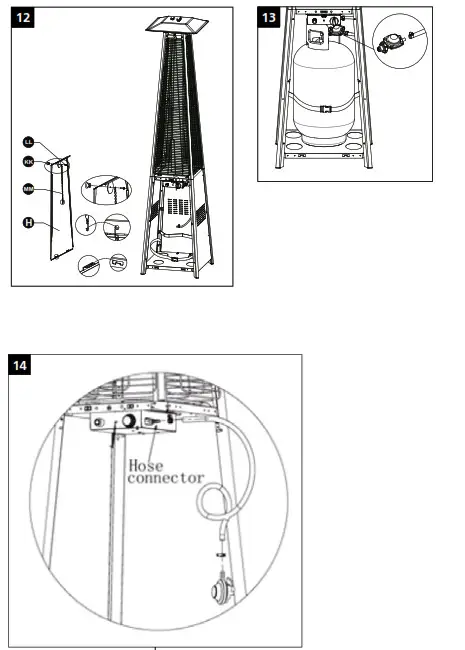 12

LL

KK

MM

H

13

14

Hose connector