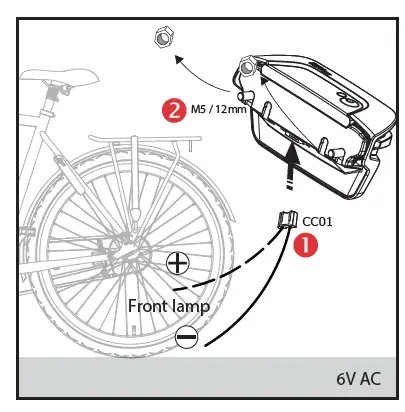 2 M5 / 12mm

CC01

1

+

Front lamp

−

6V AC