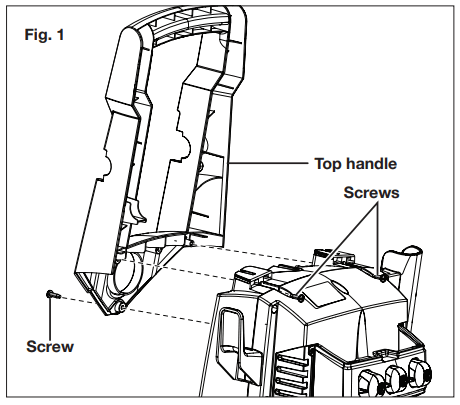 Fig. 1

Top handle

Screws

Screw