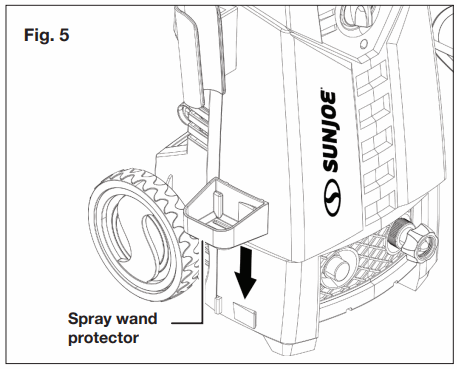 Fig. 5

SUNJOE

Spray wand protector