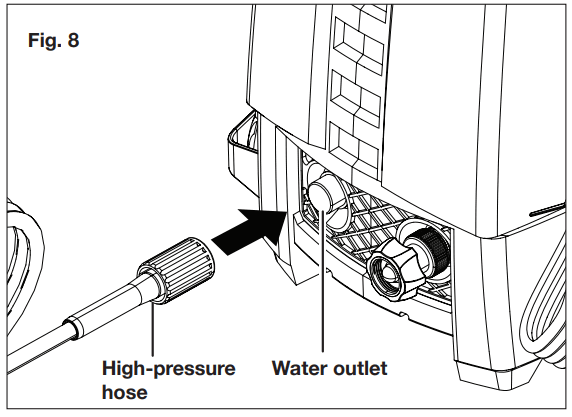 Fig. 8

High-pressure hose

Water outlet