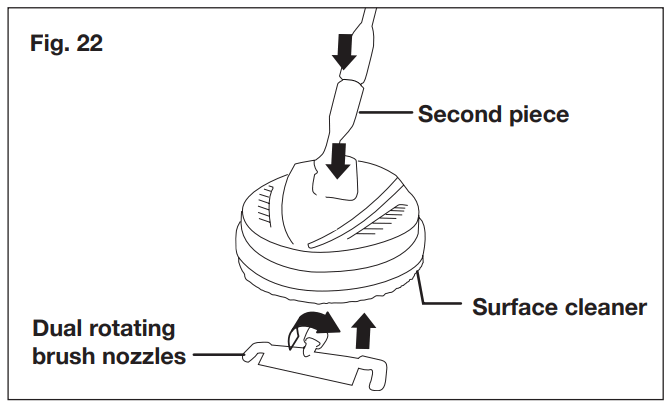 Fig. 22

Second piece

Surface cleaner

Dual rotating brush nozzles