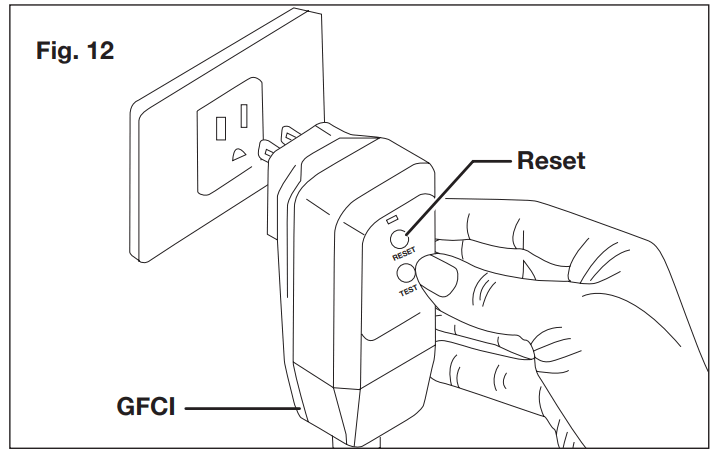 Fig. 12

Reset

RESET

TEST

GFCI