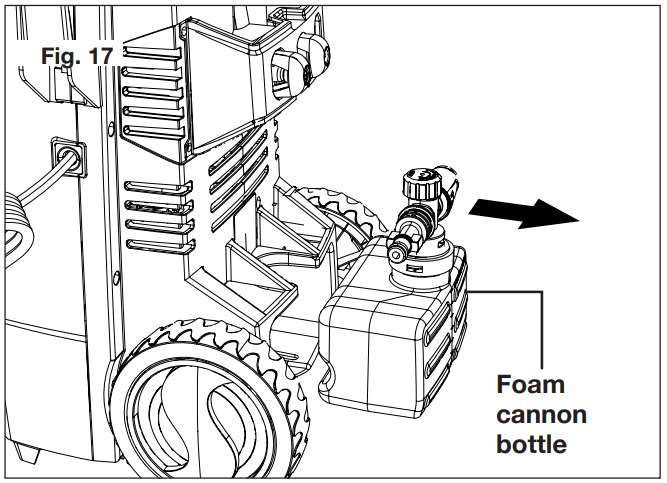 Fig. 17

Foam cannon bottle