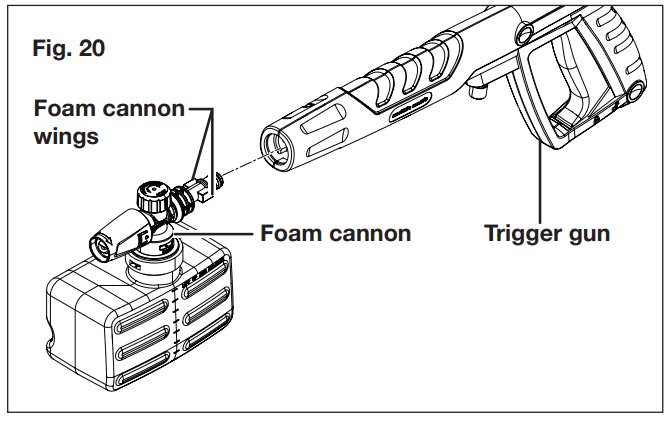 Fig. 20

Foam cannon wings

Foam cannon

Trigger gun