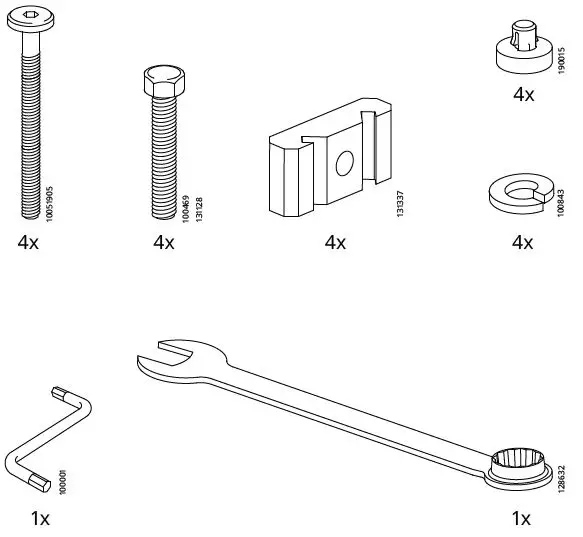 10051905
4x

100469
131128
4x

131337
4x

190015
4x

100843
4x

100001
1x

128632
1x