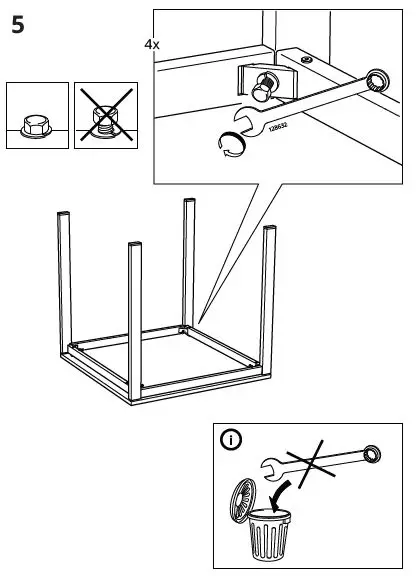 5

4x

128632

i