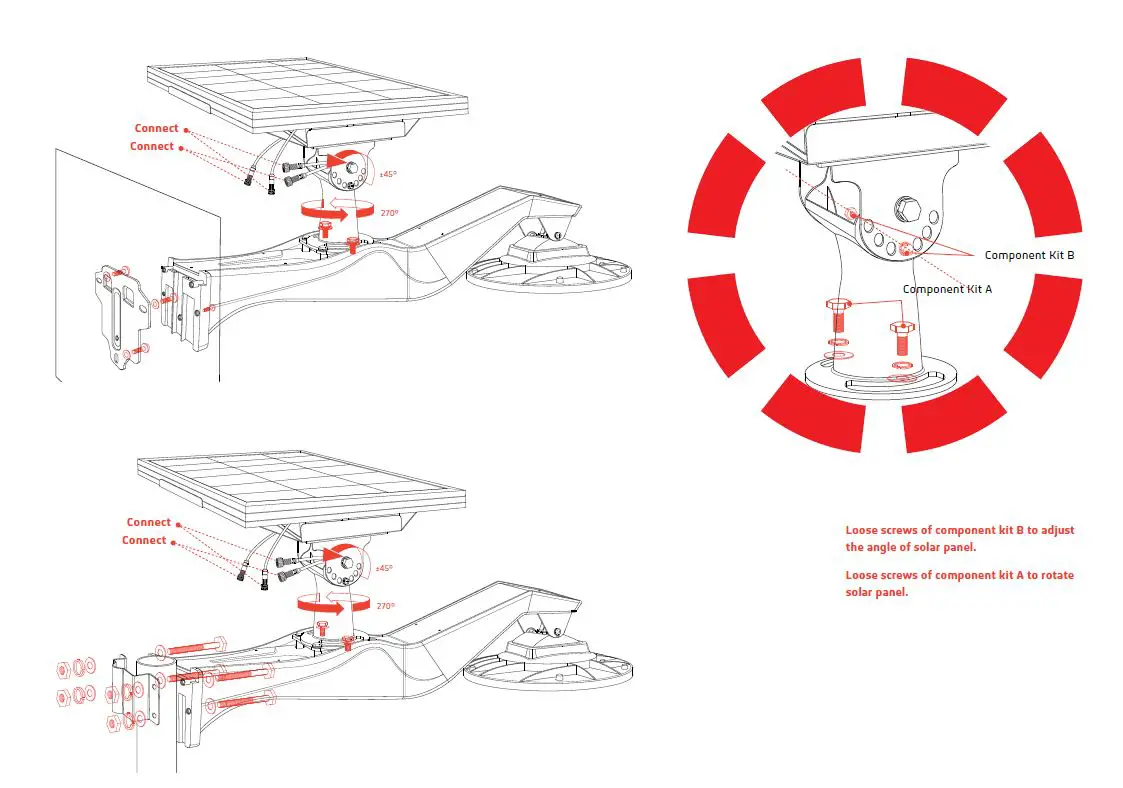 Connect
Connect
±45°
270°

Component Kit B
Component Kit A

Connect
Connect
±45°
270°

Loose screws of component kit B to adjust the angle of solar panel.

Loose screws of component kit A to rotate solar panel.