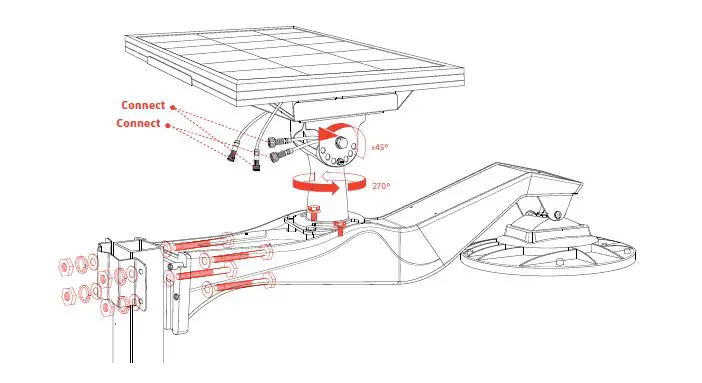 Connect
Connect
±45°
270°