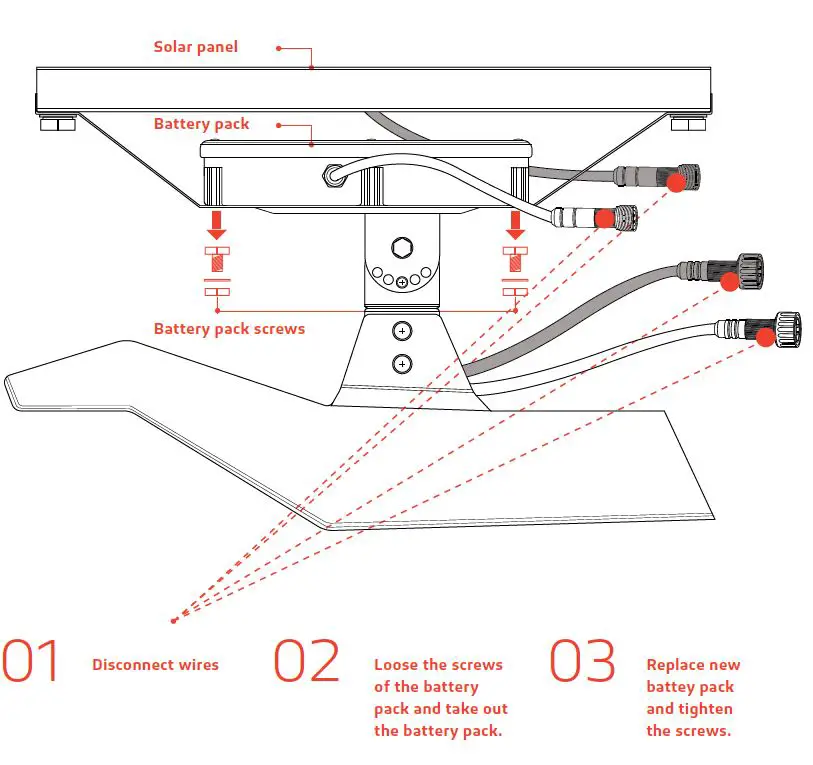 Solar panel

Battery pack

Battery pack screws

01 Disconnect wires

02 Loose the screws of the battery pack and take out the battery pack.

03 Replace new battey pack and tighten the screws.