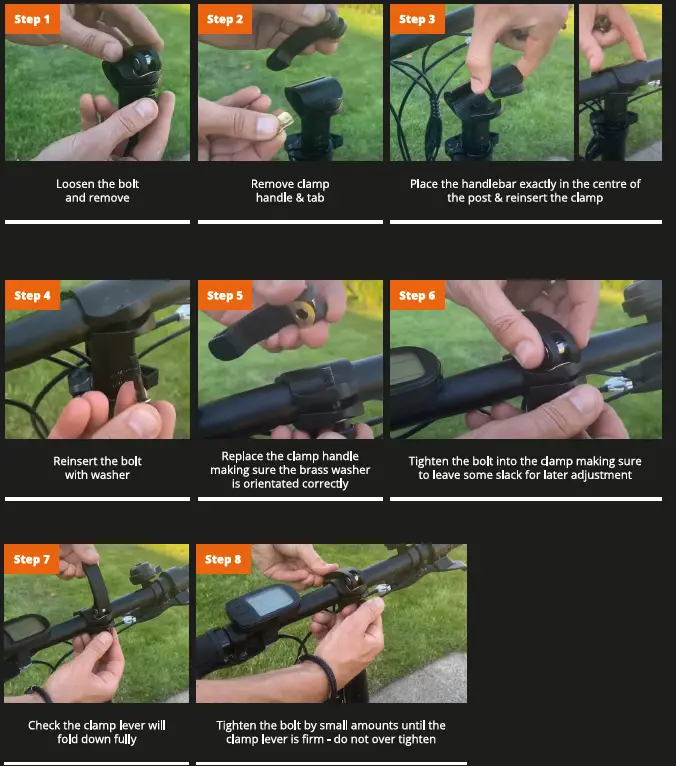 Step 1

Loosen the bolt and remove

Step 2

Remove clamp handle & tab

Step 3

Place the handlebar exactly in the centre of the post & reinsert the clamp

Step 4

Reinsert the bolt with washer

Step 5

Replace the clamp handle making sure the brass washer is orientated correctly

Step 6

Tighten the bolt into the clamp making sure to leave some slack for later adjustment

Step 7

Check the clamp lever will fold down fully

Step 8

Tighten the bolt by small amounts until the clamp lever is firm - do not over tighten