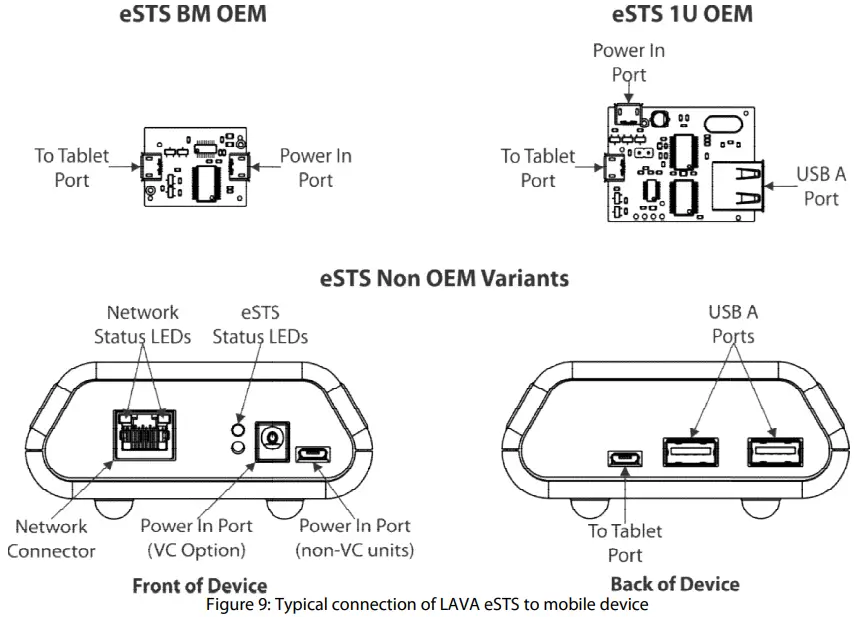 eSTS BM OEM

To Tablet Port

Power In Port

eSTS 1U OEM

Power In Port

To Tablet Port

USB A Port

eSTS Non OEM Variants

Network Status LEDs

eSTS Status LEDs

Network Connector

Power In Port (VC Option)

Power In Port (non-VC units)

Front of Device

USB A Ports

To Tablet Port

Back of Device

Figure 9: Typical connection of LAVA eSTS to mobile device