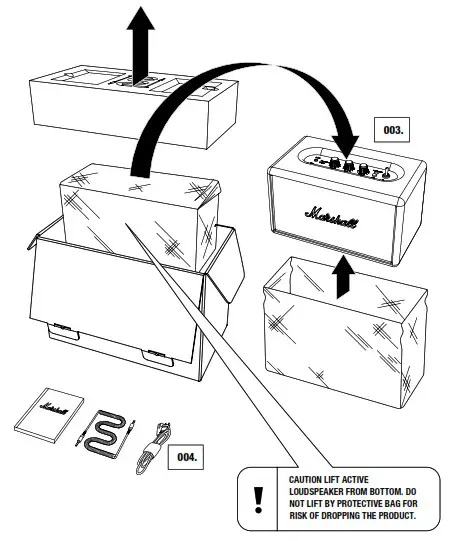 003.

Marshall

Marshall

004.

!

CAUTION LIFT ACTIVE LOUDSPEAKER FROM BOTTOM. DO NOT LIFT BY PROTECTIVE BAG FOR RISK OF DROPPING THE PRODUCT.