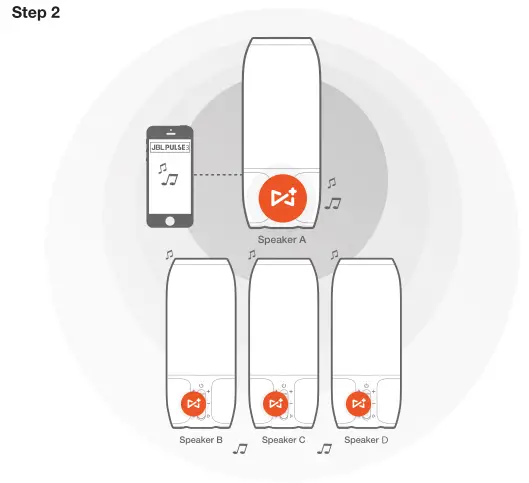 Step 2

JBL PULSE 3

Speaker A

Speaker B

Speaker C

Speaker D