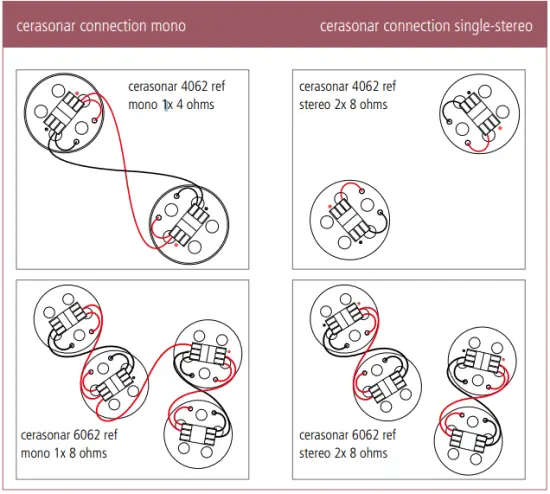 cerasonar connection mono

cerasonar connection single-stereo

cerasonar 4062 ref
mono 1x 4 ohms

cerasonar 4062 ref
stereo 2x 8 ohms

cerasonar 6062 ref
mono 1x 8 ohms

cerasonar 6062 ref
stereo 2x 8 ohms