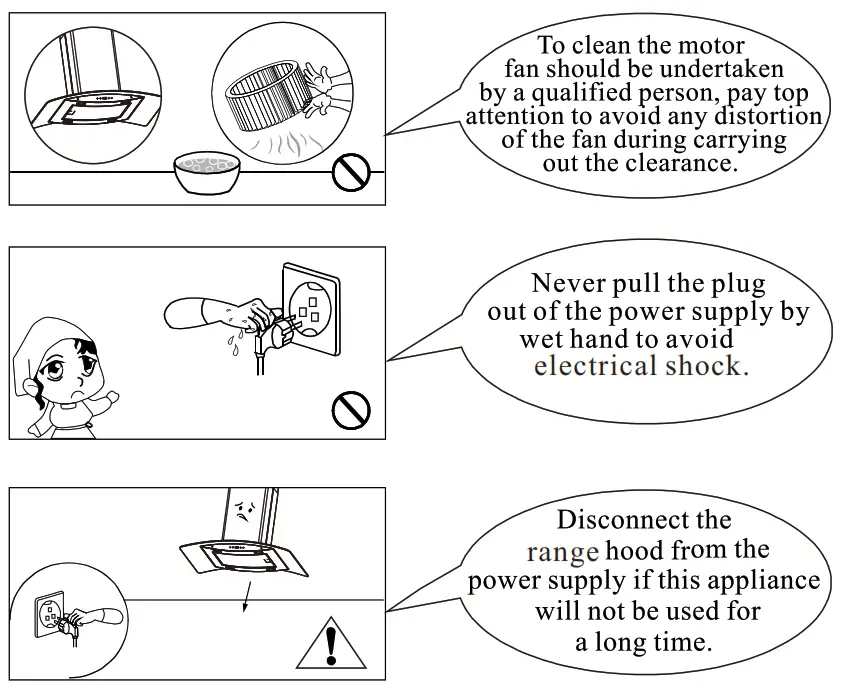 To clean the motor fan should be undertaken by a qualified person, pay top attention to avoid any distortion of the fan during carrying out the clearance.

Never pull the plug out of the power supply by wet hand to avoid electrical shock.

Disconnect the range hood from the power supply if this appliance will not be used for a long time.