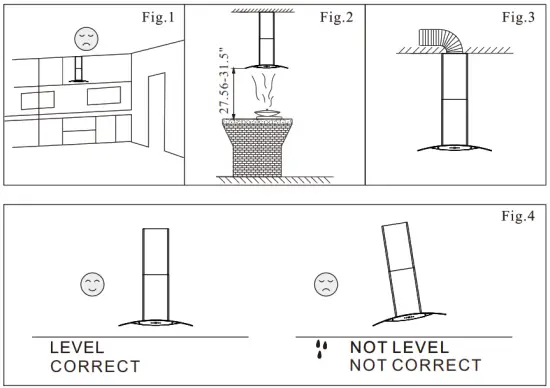 Fig.1

Fig.2

27.56-31.5"

Fig.3

Fig.4

LEVEL
CORRECT

NOT LEVEL
NOT CORRECT