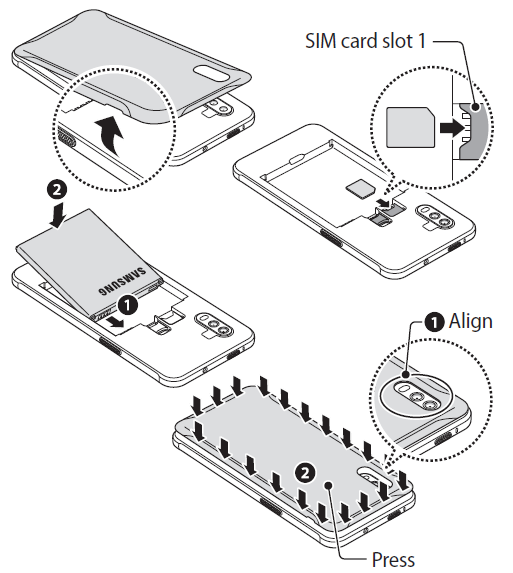 SIM card slot 1

2

SAMSUNG

1

1 Align

2

Press