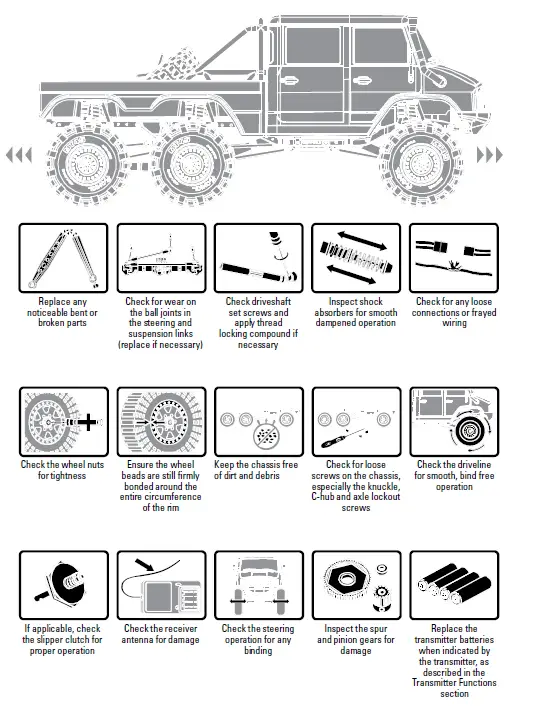 Replace any noticeable bent or broken parts

Check for wear on the ball joints in the steering and suspension links (replace if necessary)

Check driveshaft set screws and apply thread locking compound if necessary

Inspect shock absorbers for smooth dampened operation

Check for any loose connections or frayed wiring

Check the wheel nuts for tightness

Ensure the wheel beads are still firmly bonded around the entire circumference of the rim

Keep the chassis free of dirt and debris

Check for loose screws on the chassis, especially the knuckle, C-hub and axle lockout screws

Check the driveline for smooth, bind free operation

If applicable, check the slipper clutch for proper operation

Check the receiver antenna for damage

Check the steering operation for any binding

Inspect the spur and pinion gears for damage

Replace the transmitter batteries when indicated by the transmitter, as described in the Transmitter Functions section