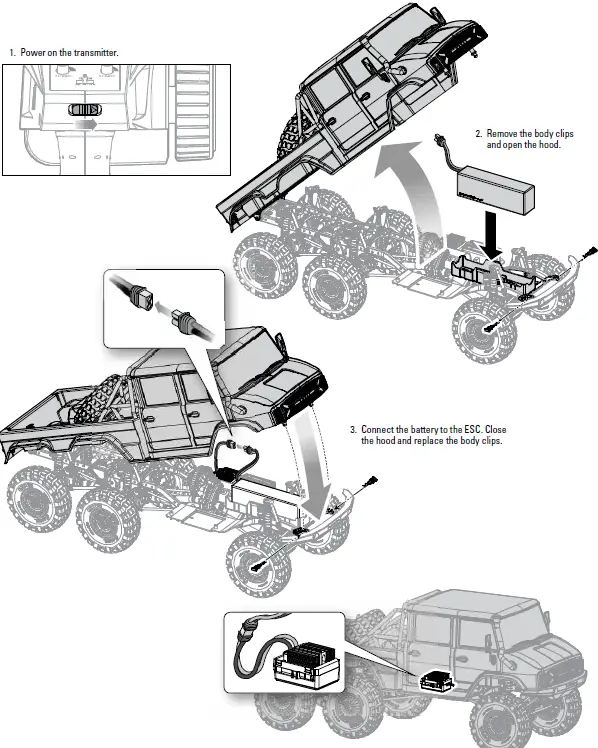 1. Power on the transmitter.

2. Remove the body clips and open the hood.

3. Connect the battery to the ESC. Close the hood and replace the body clips.