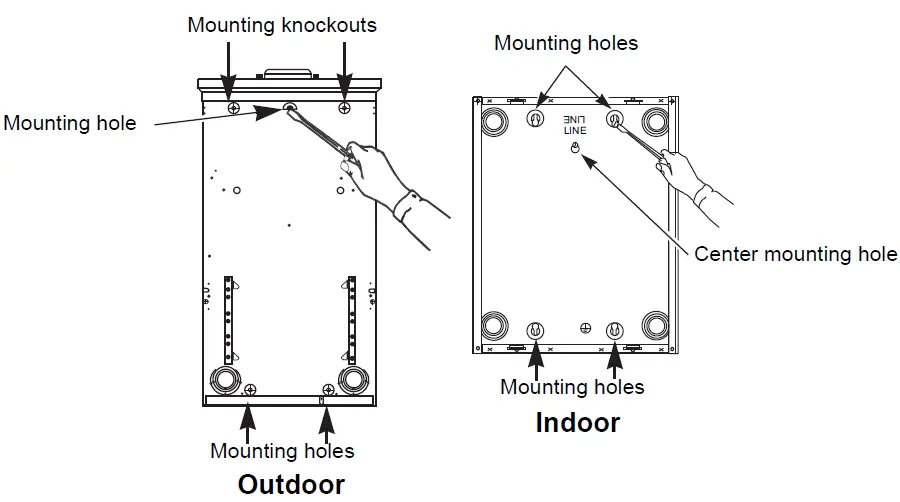 Mounting knockouts

Mounting hole

Mounting holes

Outdoor

Mounting holes

LINE

LINE

Center mounting hole

Mounting holes

Indoor