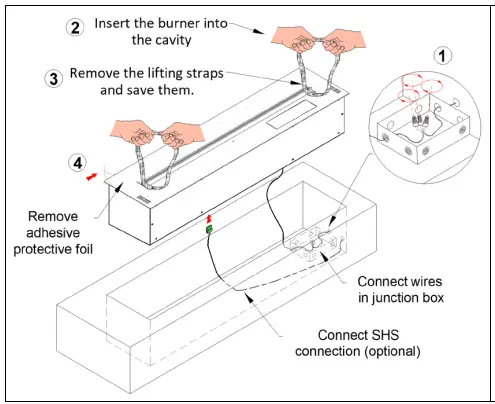 2 Insert the burner into the cavity

3 Remove the lifting straps and save them.

1

4

Remove adhesive protective foil

Connect wires in junction box

Connect SHS connection (optional)