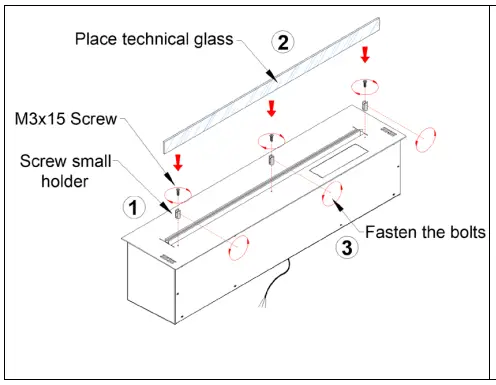 Place technical glass

2

M3x15 Screw

Screw small holder

1

Fasten the bolts

3