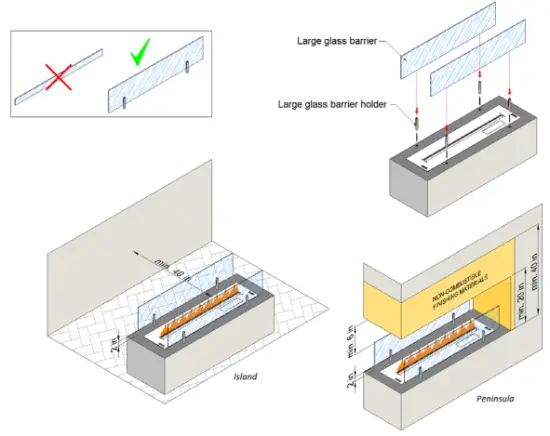 Large glass barrier

Large glass barrier holder

min. 40 in

2 in

Island

NON-COMBUSTIBLE FINISHING MATERIALS

min. 40 in

min. 20 in

min. 6 in

2 in

Peninsula