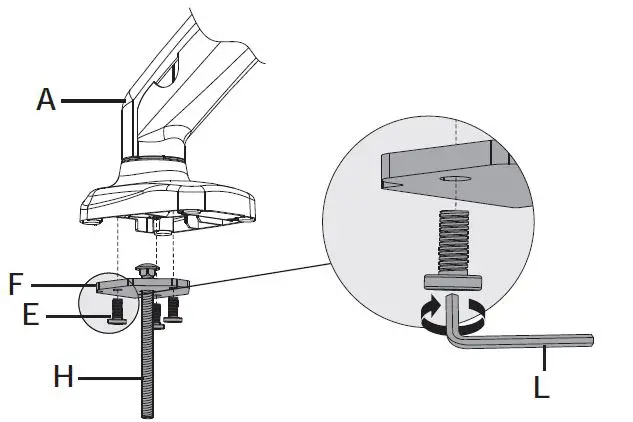 A
F
E
H
L