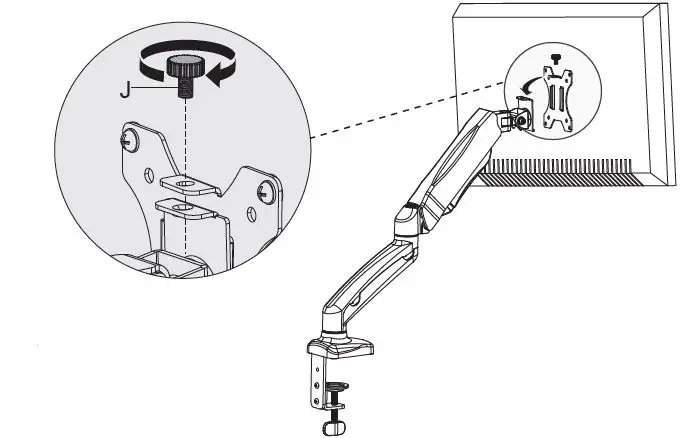 J