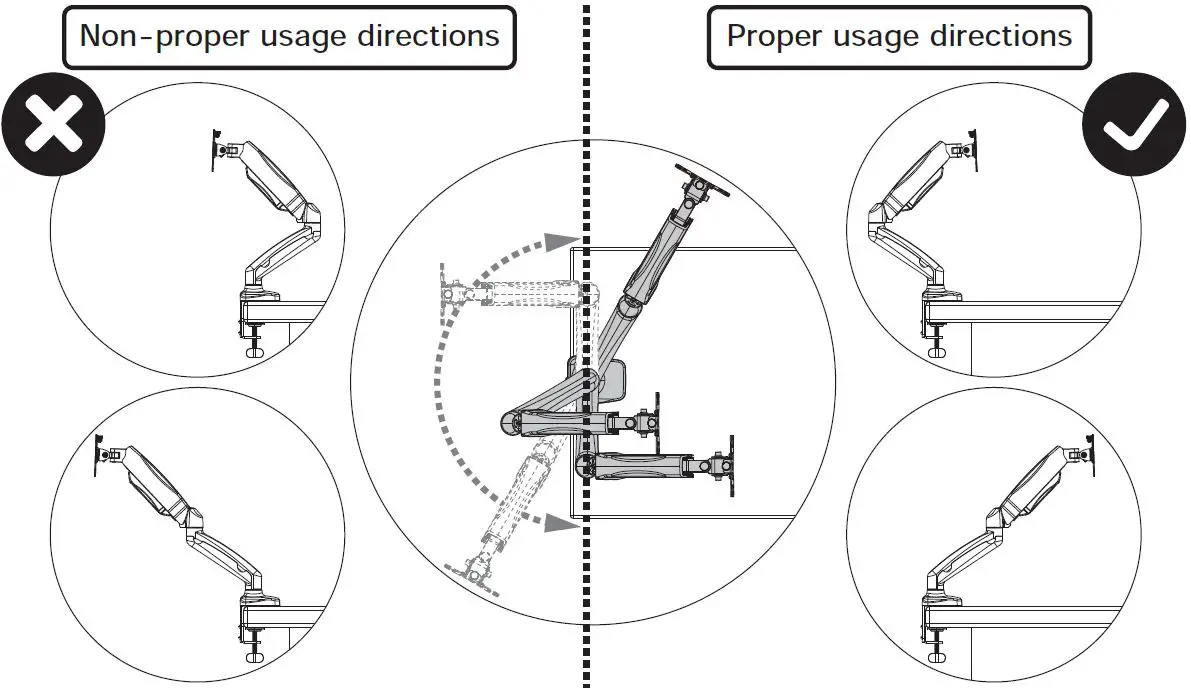 Non-proper usage directions

Proper usage directions