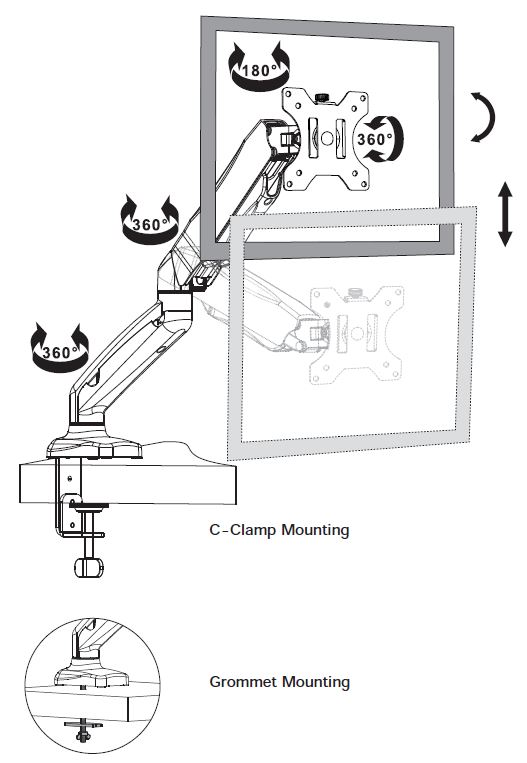 180°

360°

360°

360°

C-Clamp Mounting

Grommet Mounting