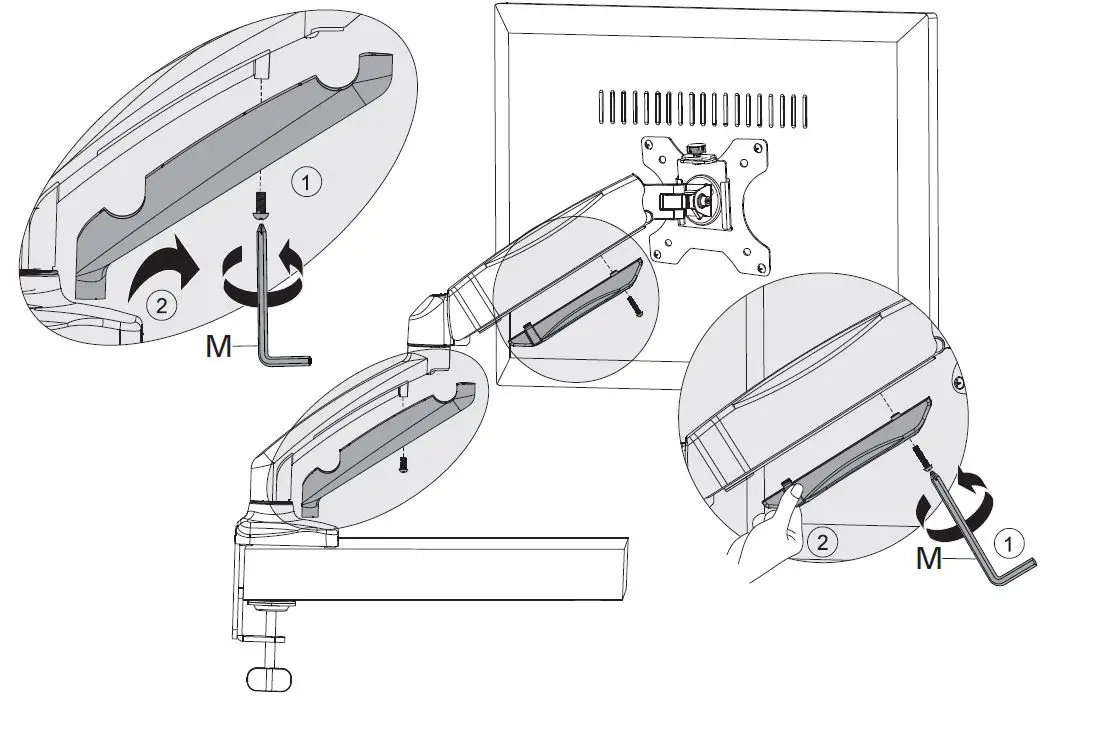 1
2
M
2
M
1