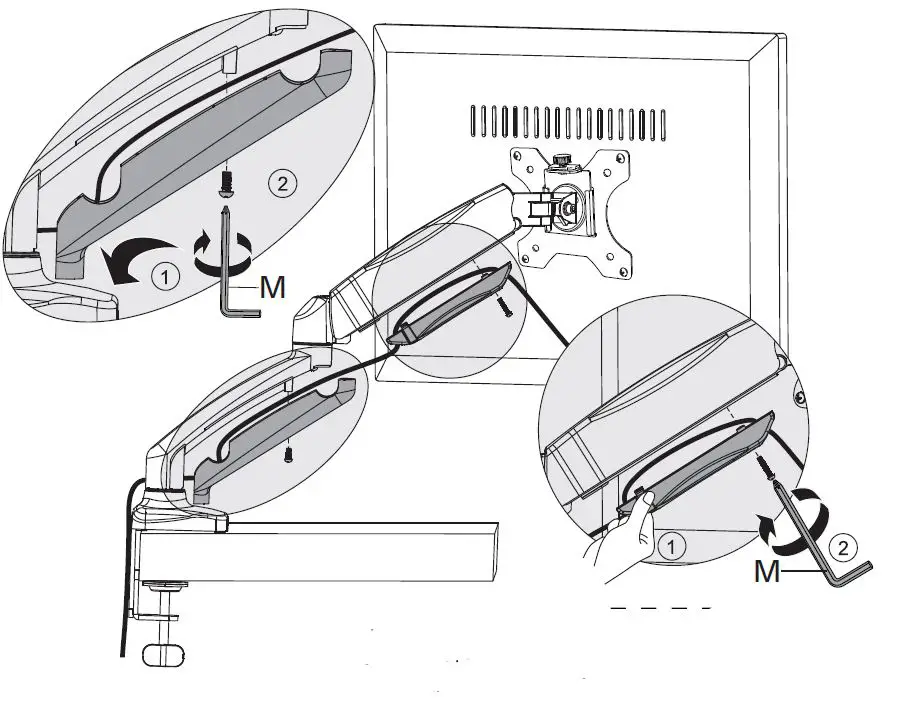 ② ① M ① ② M