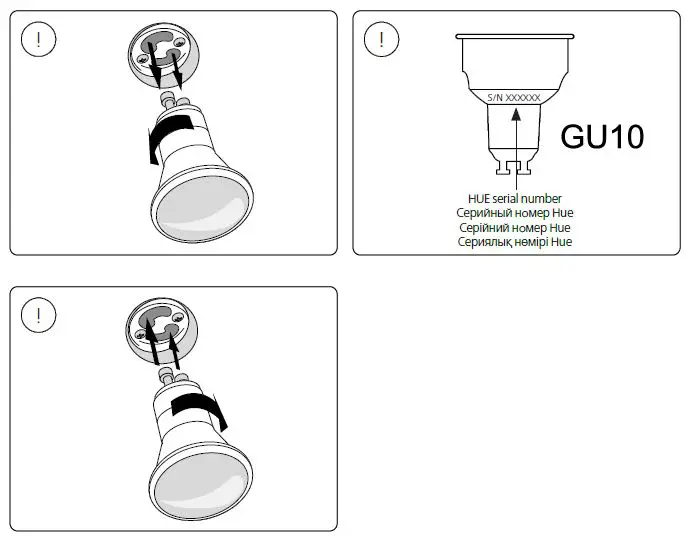 !

!

S/N XXXXXX

GU10

HUE serial number
Серийный номер Hue
Серійний номер Hue
Сериялық нөмірі Hue

!