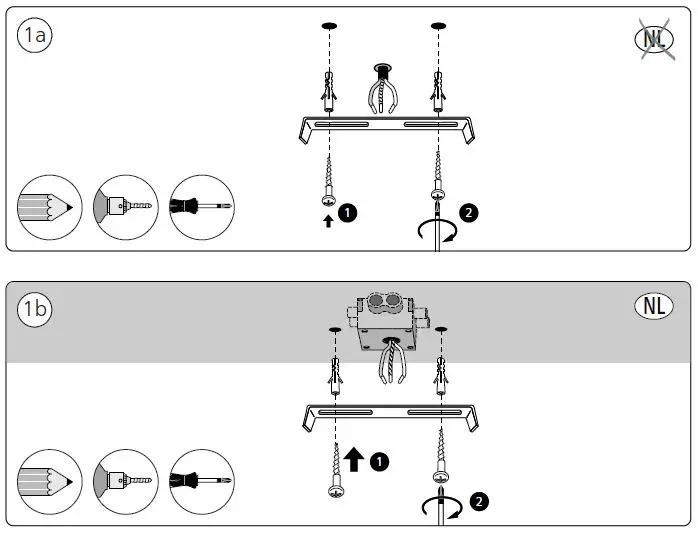 1a

NL

1

2

1b

NL

1

2