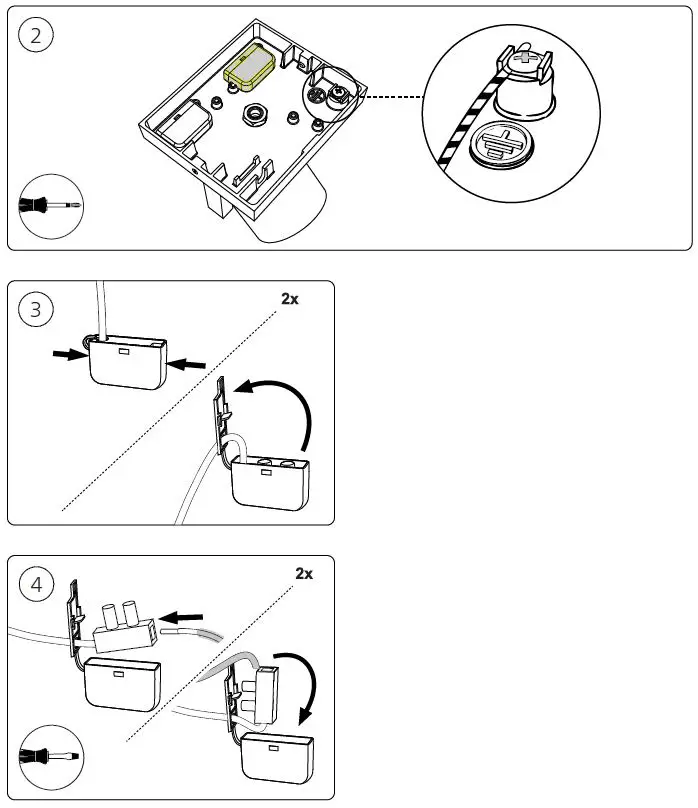 2

3

2x

4

2x