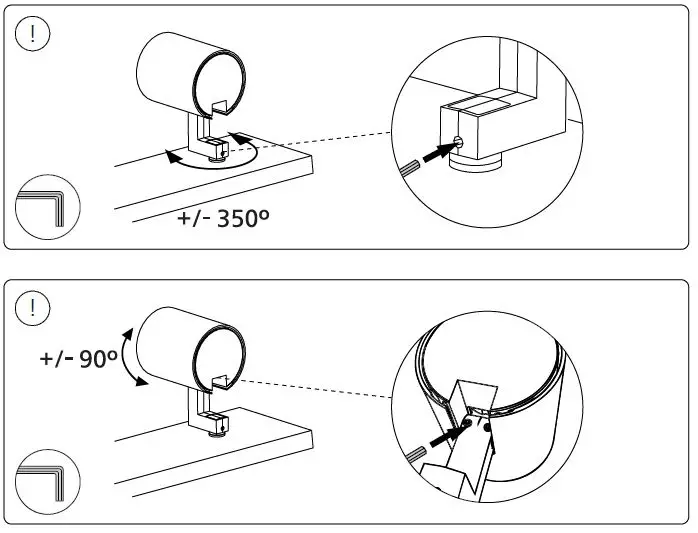 !

+/- 350º

!

+/- 90º