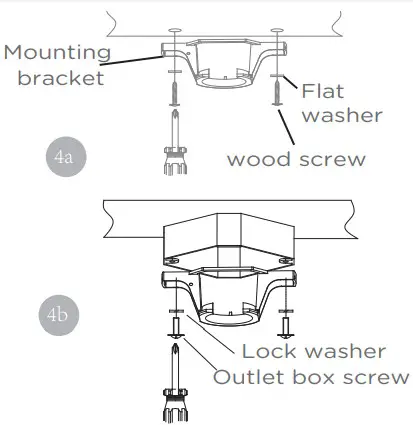 Mounting bracket

Flat washer

wood screw

4a

4b

Lock washer

Outlet box screw