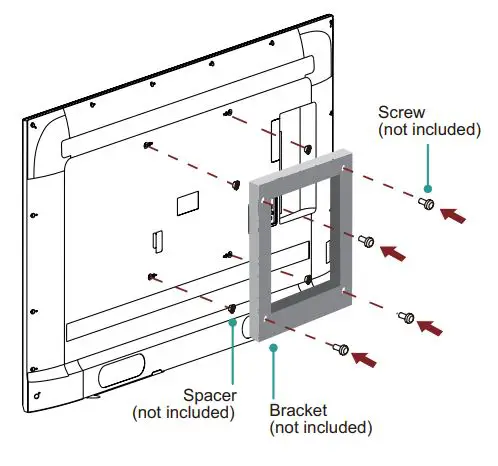 Screw
(not included)

Spacer
(not included)

Bracket
(not included)