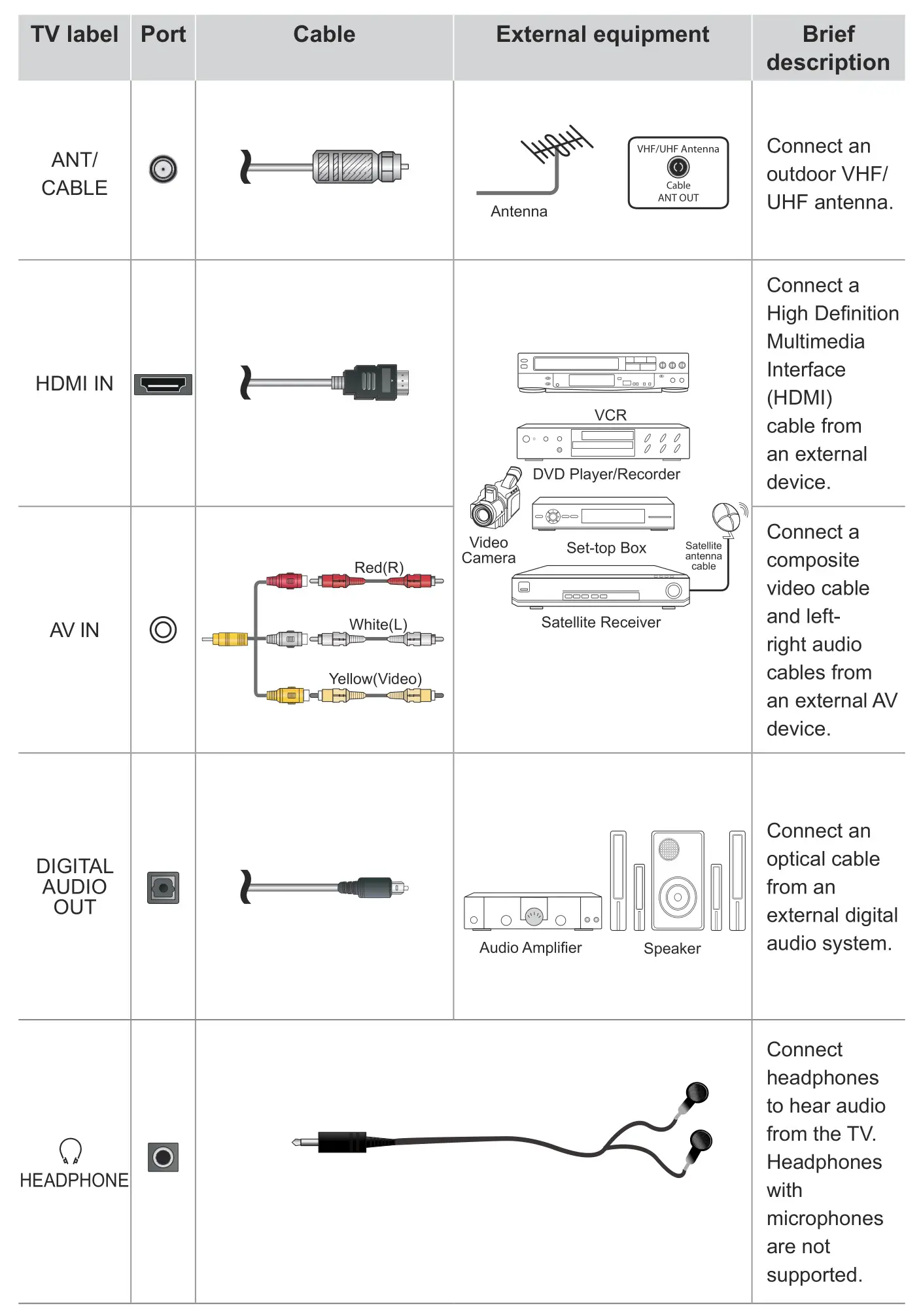 | TV label | Port | Cable | External equipment | Brief description |
|---|---|---|---|---|
| ANT/ CABLE | | | Antenna VHF/UHF Antenna Cable ANT OUT | Connect an outdoor VHF/ UHF antenna. |
| HDMI IN | | | VCR DVD Player/Recorder Video Camera Set-top Box Satellite antenna cable Satellite Receiver | Connect a High Definition Multimedia Interface (HDMI) cable from an external device. |
| AV IN | | Red(R) White(L) Yellow(Video) | | Connect a composite video cable and left-right audio cables from an external AV device. |
| DIGITAL AUDIO OUT | | | Audio Amplifier Speaker | Connect an optical cable from an external digital audio system. |
| HEADPHONE | | | | Connect headphones to hear audio from the TV. Headphones with microphones are not supported. |