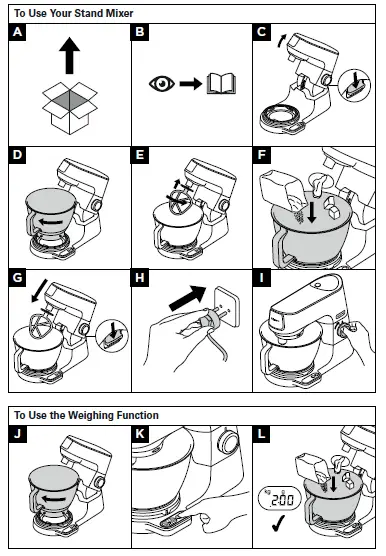 To Use Your Stand Mixer

A

B

C

D

E

F

G

H

I

To Use the Weighing Function

J

K

L

200