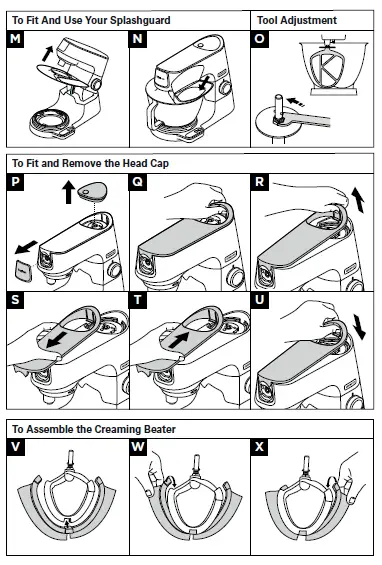 To Fit And Use Your Splashguard

Tool Adjustment

M

N

O

To Fit and Remove the Head Cap

P

Q

R

S

T

U

To Assemble the Creaming Beater

V

W

X