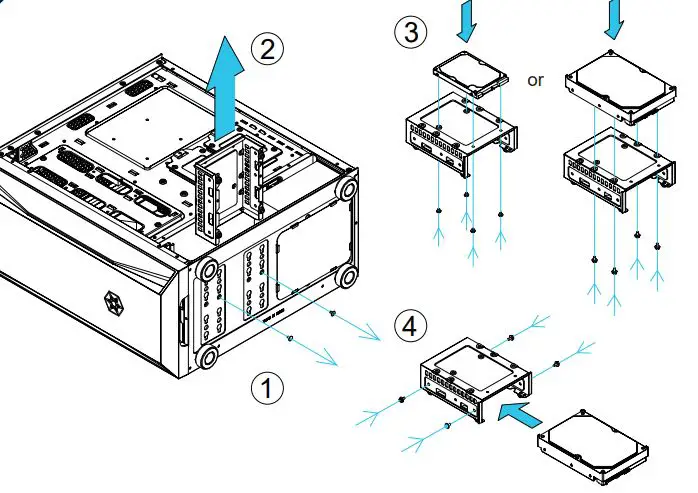 ②

③

or

④

①