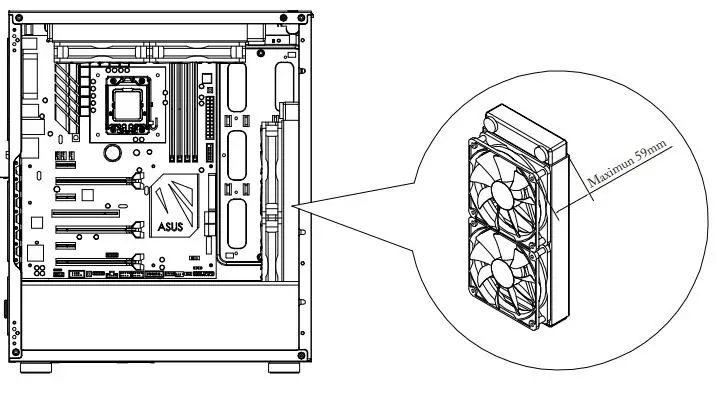 ASUS

Maximun 59mm