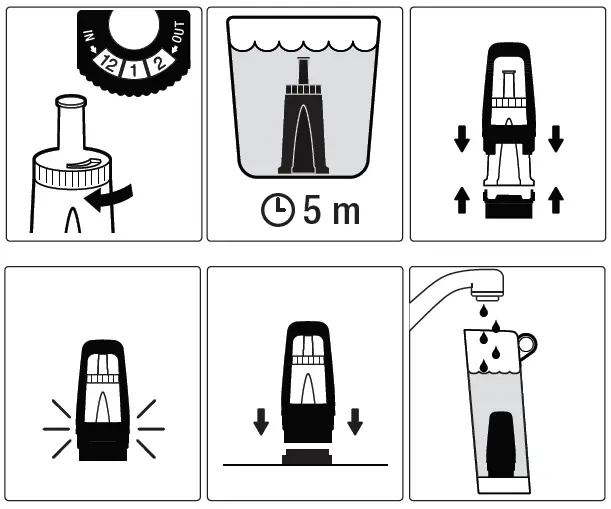 IN 12 1 2 OUT

5 m