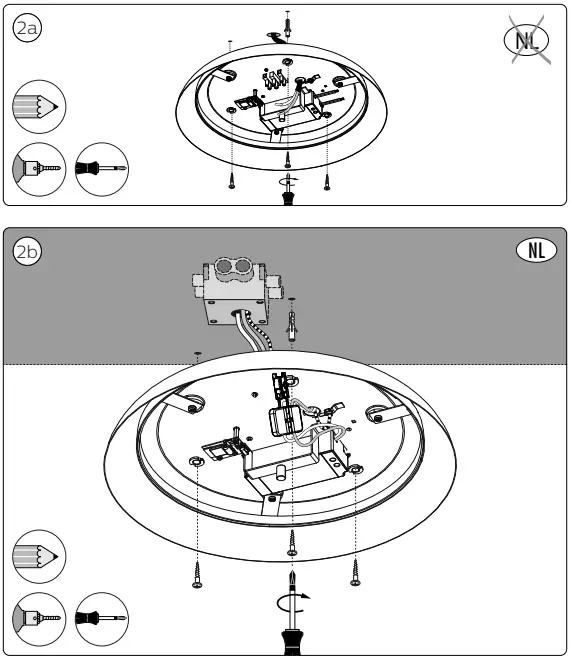 2a

NL

2b

NL