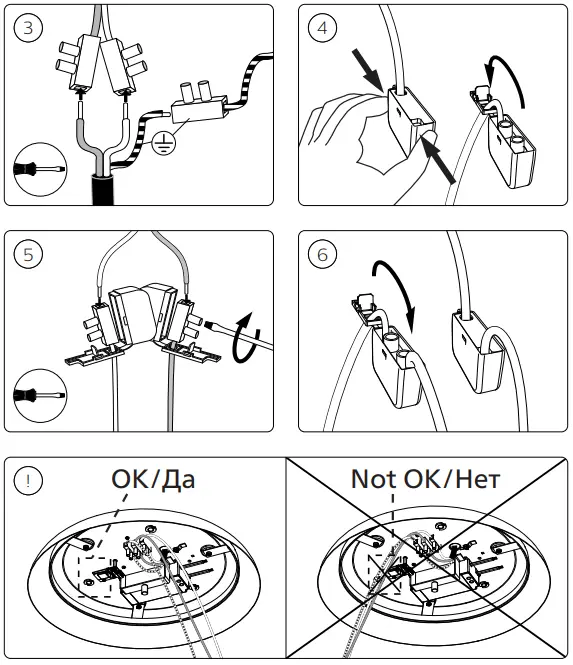 3

4

5

6

!

OK/Да

Not OK/Нет