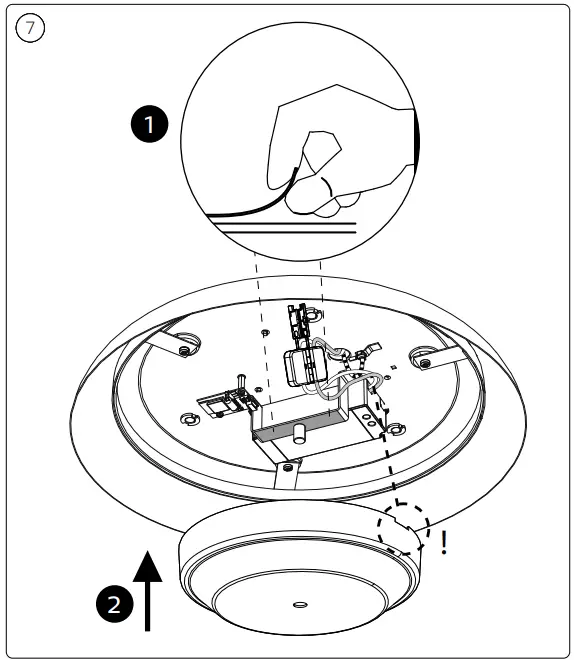 7

1

!

2